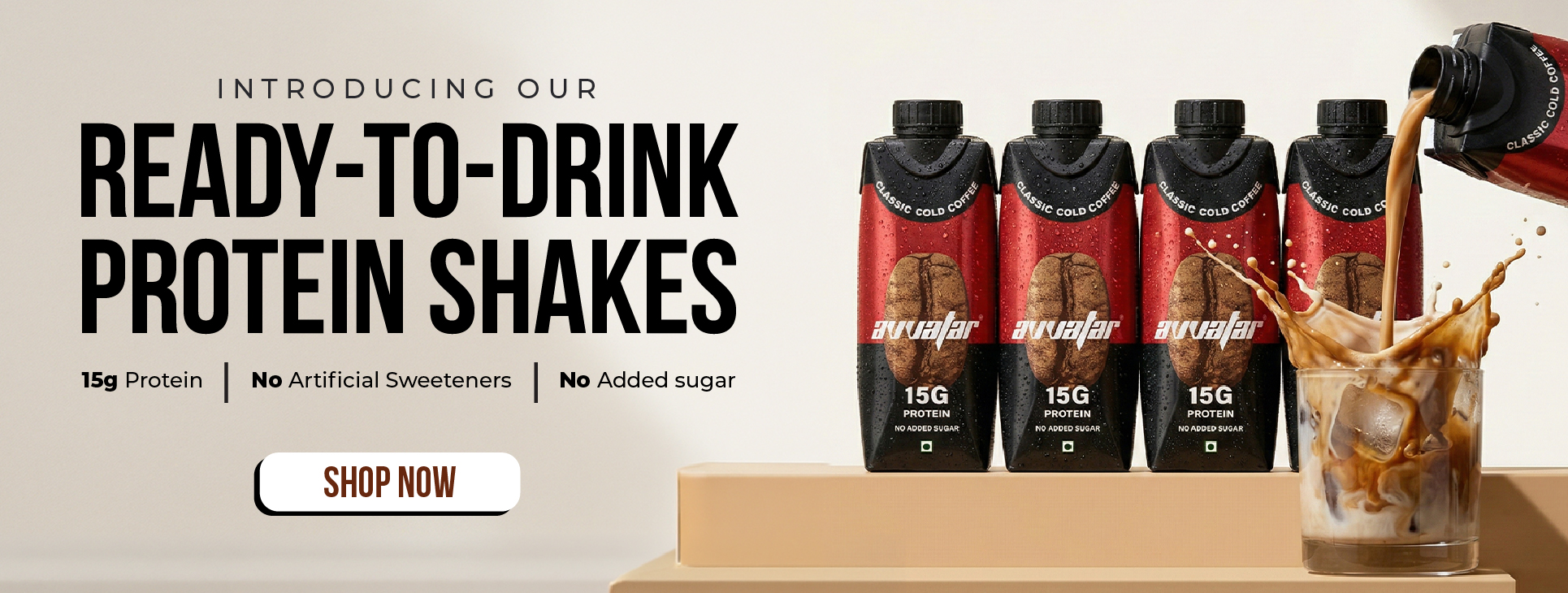 INTRODUCING OUR

READY-TO-DRINK PROTEIN SHAKES

15g Protein | No Artificial Sweeteners | No Added sugar

SHOP NOW

CLASSIC COLD COFFEE
avvatar
15G
PROTEIN
NO ADDED SUGAR

CLASSIC COLD COFFEE
avvatar
15G
PROTEIN
NO ADDED SUGAR

CLASSIC COLD COFFEE
avvatar
15G
PROTEIN
NO ADDED SUGAR

CLASSIC COLD CO

CLASSIC COLD COFFEE